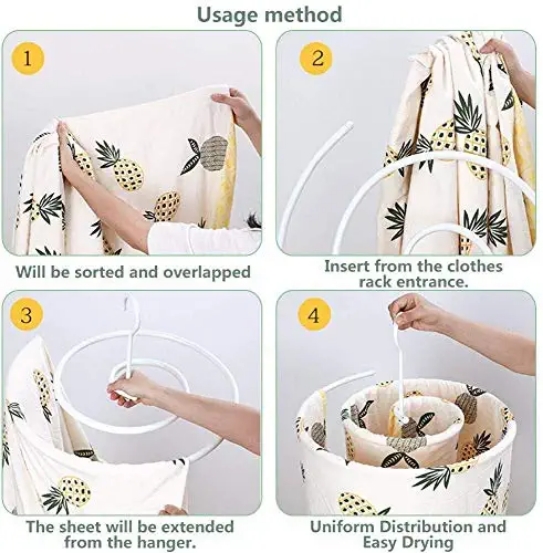 Usage method

1

Will be sorted and overlapped

2

Insert from the clothes rack entrance.

3

The sheet will be extended from the hanger.

4

Uniform Distribution and Easy Drying