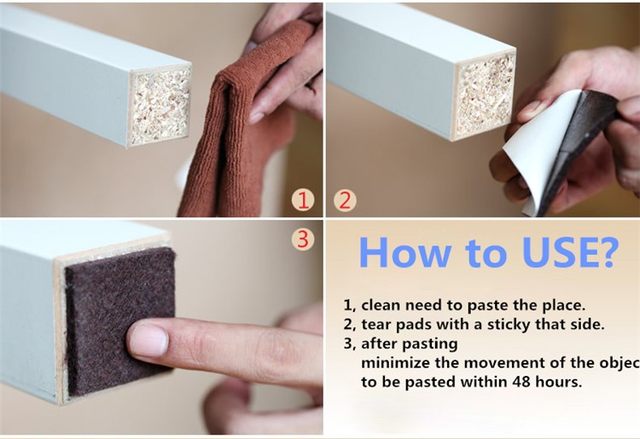 1
2
3
How to USE?
1, clean need to paste the place.
2, tear pads with a sticky that side.
3, after pasting
minimize the movement of the objec
to be pasted within 48 hours.