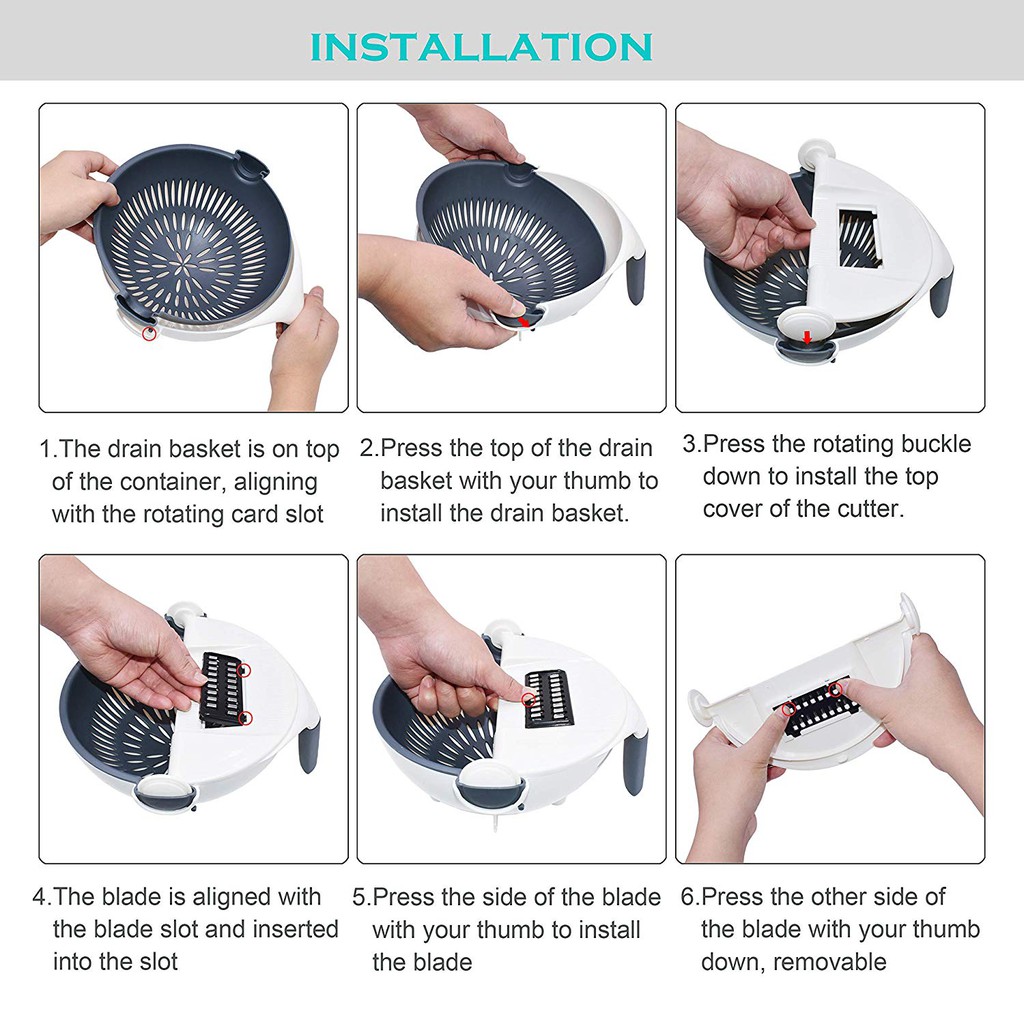 INSTALLATION

1.The drain basket is on top of the container, aligning with the rotating card slot

2.Press the top of the drain basket with your thumb to install the drain basket.

3.Press the rotating buckle down to install the top cover of the cutter.

4.The blade is aligned with the blade slot and inserted into the slot

5.Press the side of the blade with your thumb to install the blade

6.Press the other side of the blade with your thumb down, removable