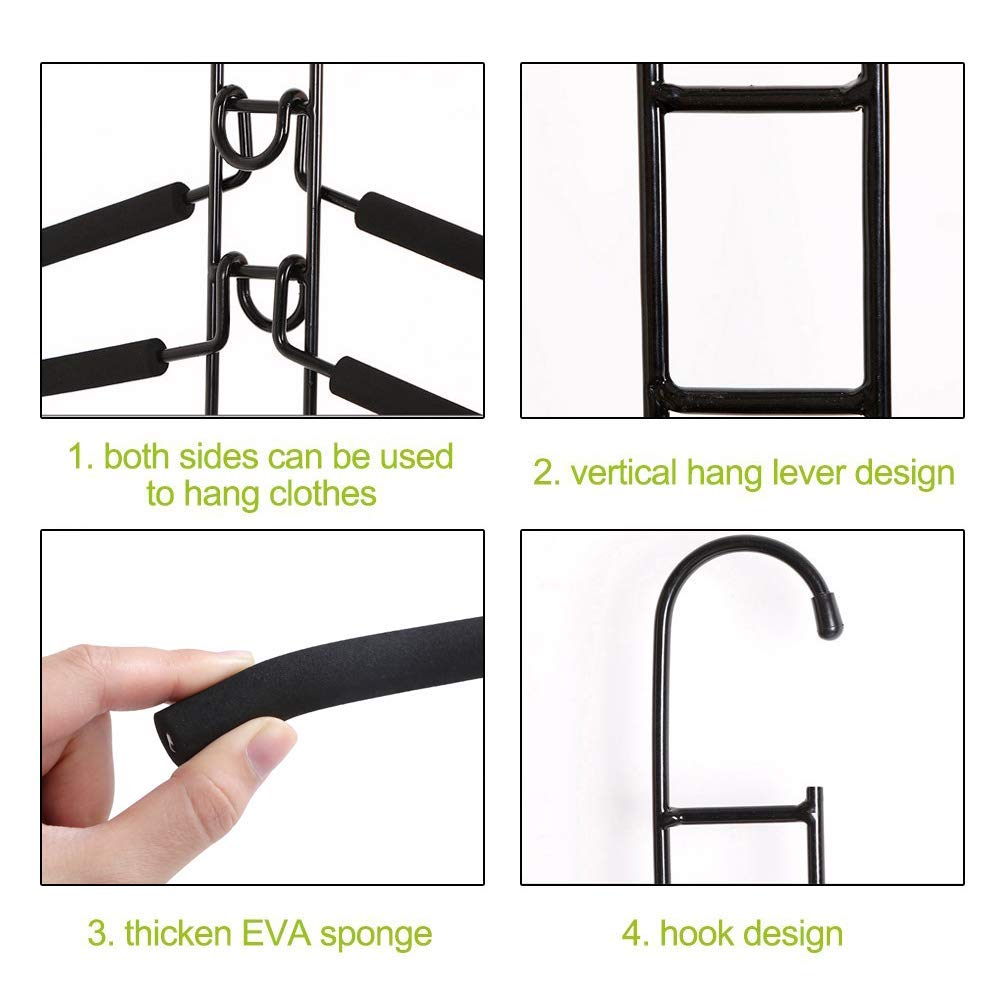 1. both sides can be used to hang clothes

2. vertical hang lever design

3. thicken EVA sponge

4. hook design