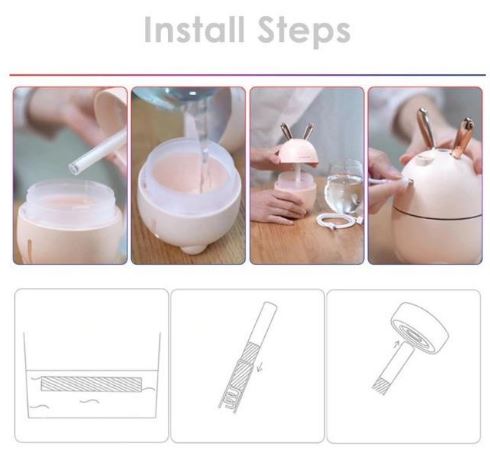 Install Steps