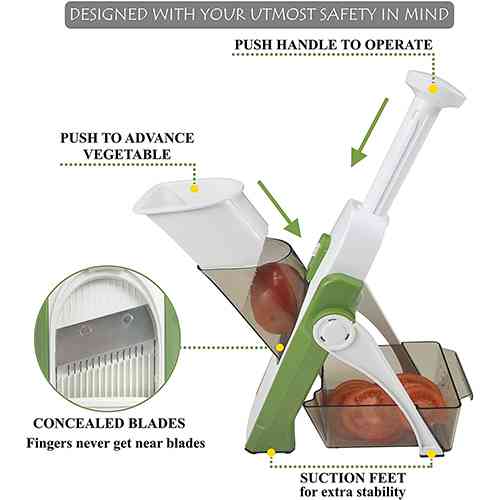 DESIGNED WITH YOUR UTMOST SAFETY IN MIND

PUSH HANDLE TO OPERATE

PUSH TO ADVANCE VEGETABLE

CONCEALED BLADES
Fingers never get near blades

SUCTION FEET
for extra stability