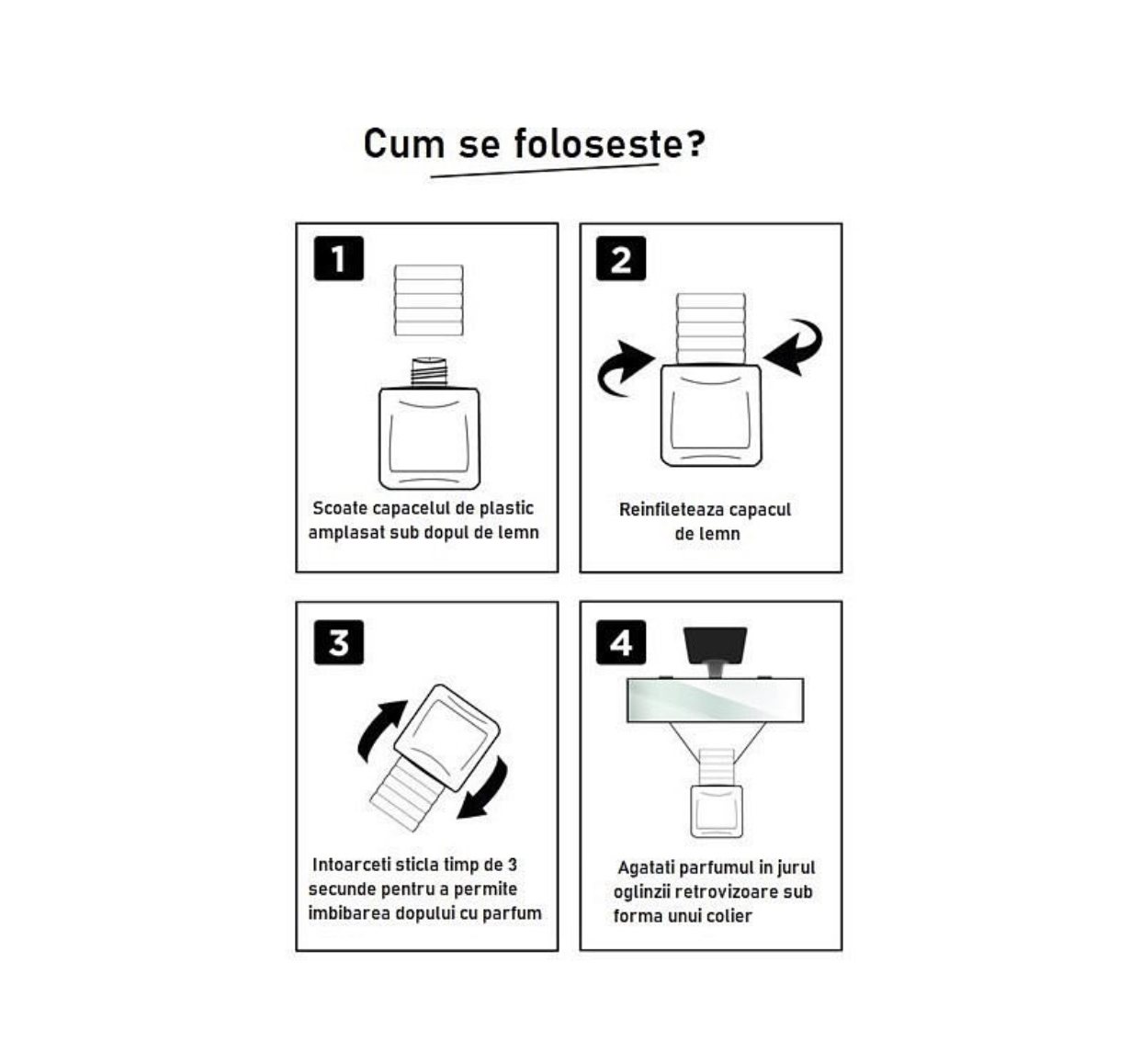 Cum se foloseste?

1

Scoate capacelul de plastic amplasat sub dopul de lemn

2

Reinfileteaza capacul de lemn

3

Intoarceti sticla timp de 3 secunde pentru a permite imbibarea dopului cu parfum

4

Agatati parfumul in jurul oglinzii retrovizoare sub forma unui colier