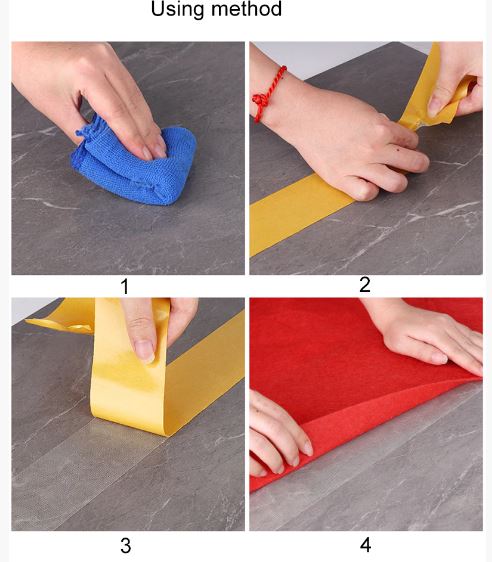 Using method

1

2

3

4