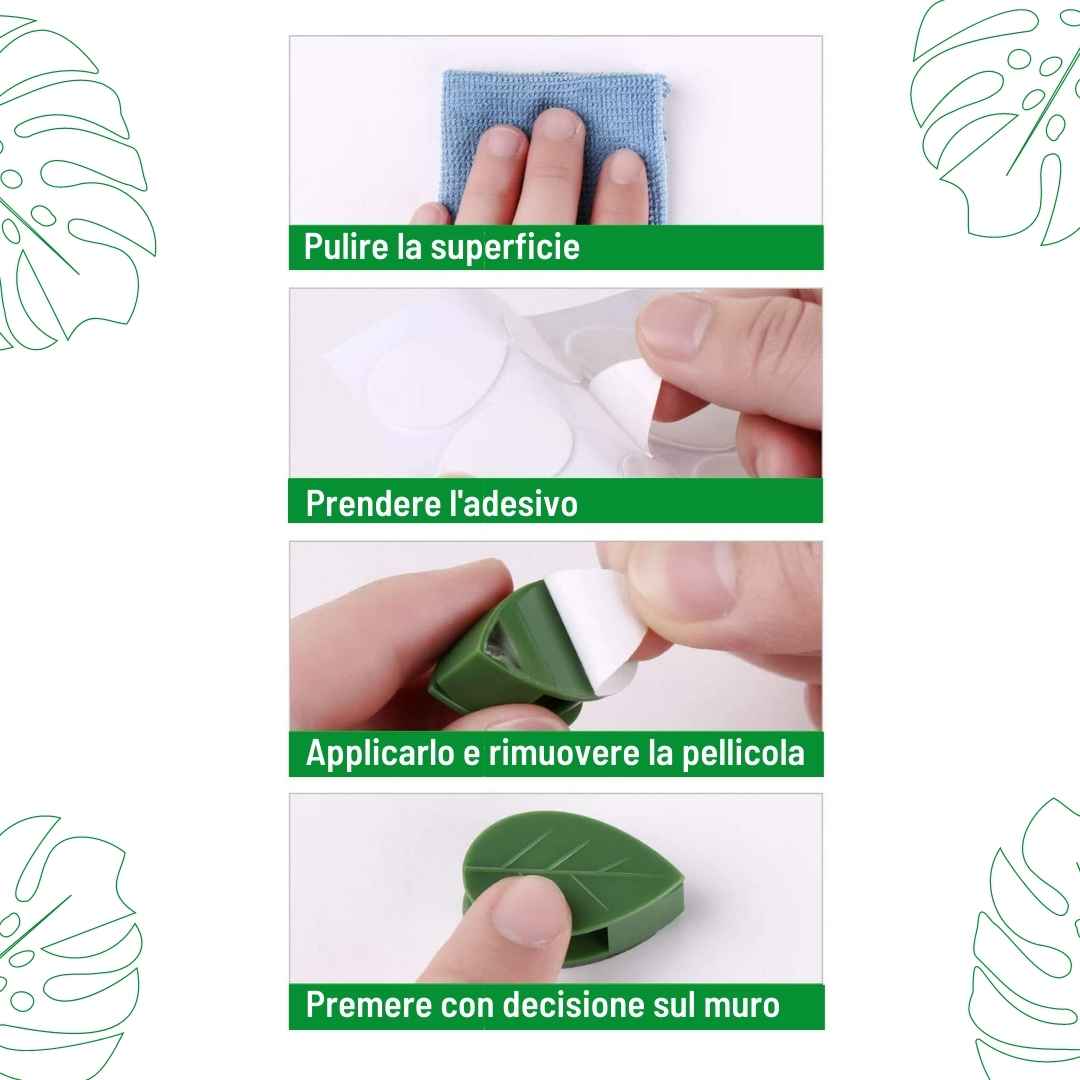 Pulire la superficie

Prendere l'adesivo

Applicarlo e rimuovere la pellicola

Premere con decisione sul muro