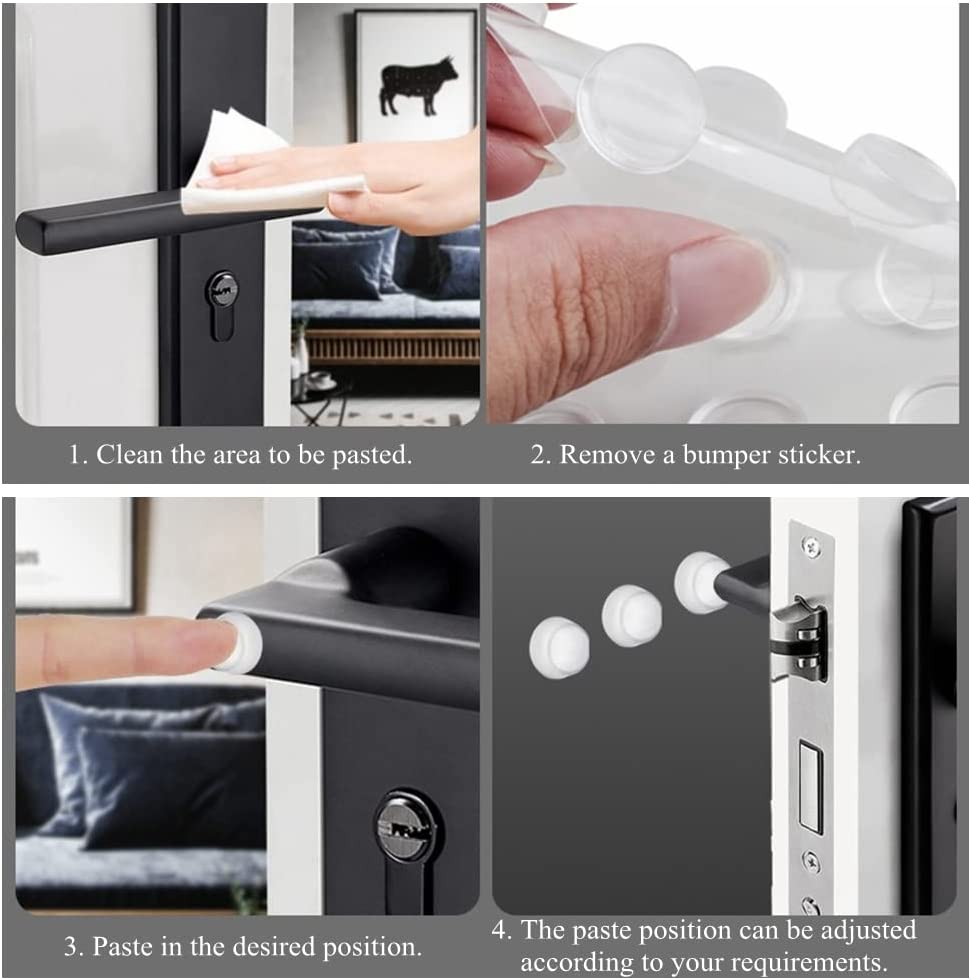 1. Clean the area to be pasted.

2. Remove a bumper sticker.

3. Paste in the desired position.

4. The paste position can be adjusted according to your requirements.