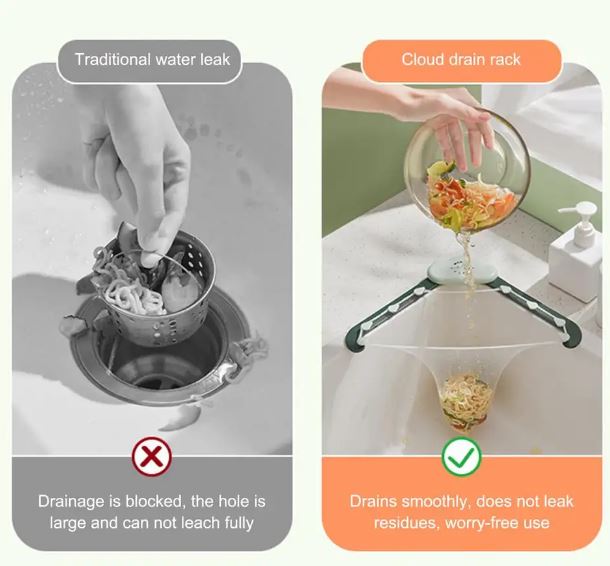 Traditional water leak

Drainage is blocked, the hole is large and can not leach fully

Cloud drain rack

Drains smoothly, does not leak residues, worry-free use