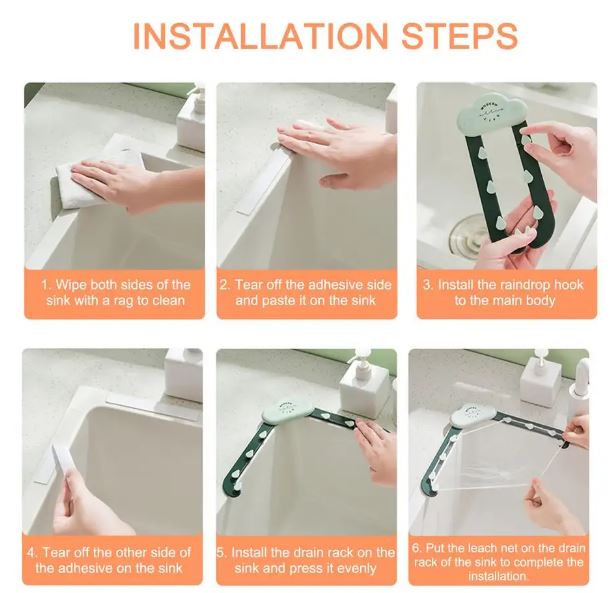 INSTALLATION STEPS

1. Wipe both sides of the sink with a rag to clean

2. Tear off the adhesive side and paste it on the sink

3. Install the raindrop hook to the main body

4. Tear off the other side of the adhesive on the sink

5. Install the drain rack on the sink and press it evenly

6. Put the leach net on the drain rack of the sink to complete the installation.