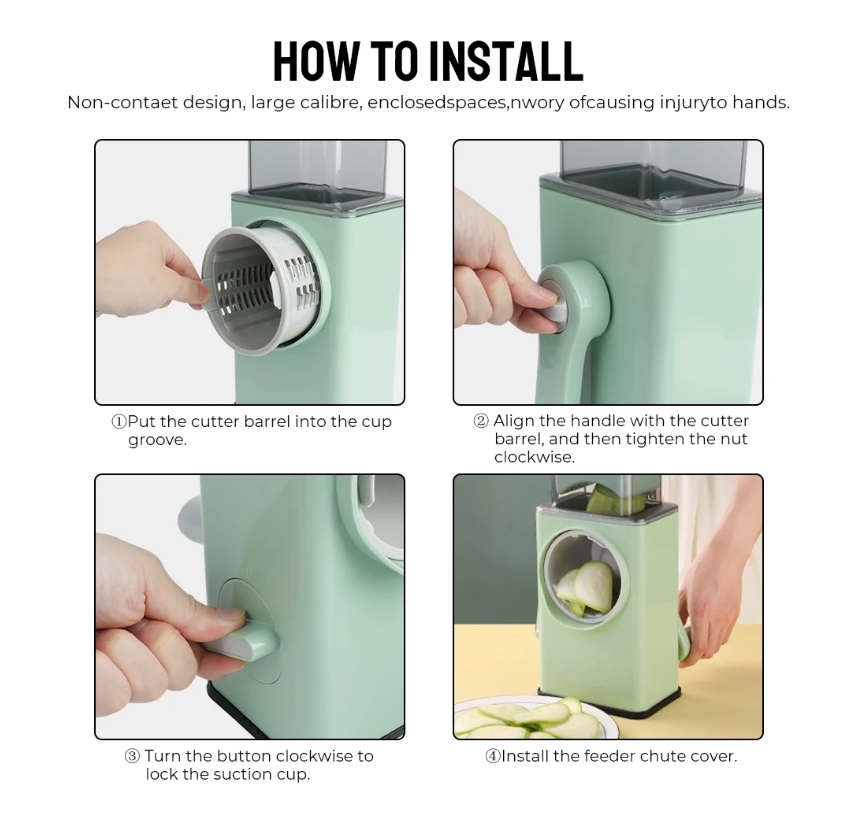 HOW TO INSTALL

Non-contaet design, large calibre, enclosedspaces,nwory ofcausing injuryto hands.

①Put the cutter barrel into the cup groove.

② Align the handle with the cutter barrel, and then tighten the nut clockwise.

③ Turn the button clockwise to lock the suction cup.

④Install the feeder chute cover.