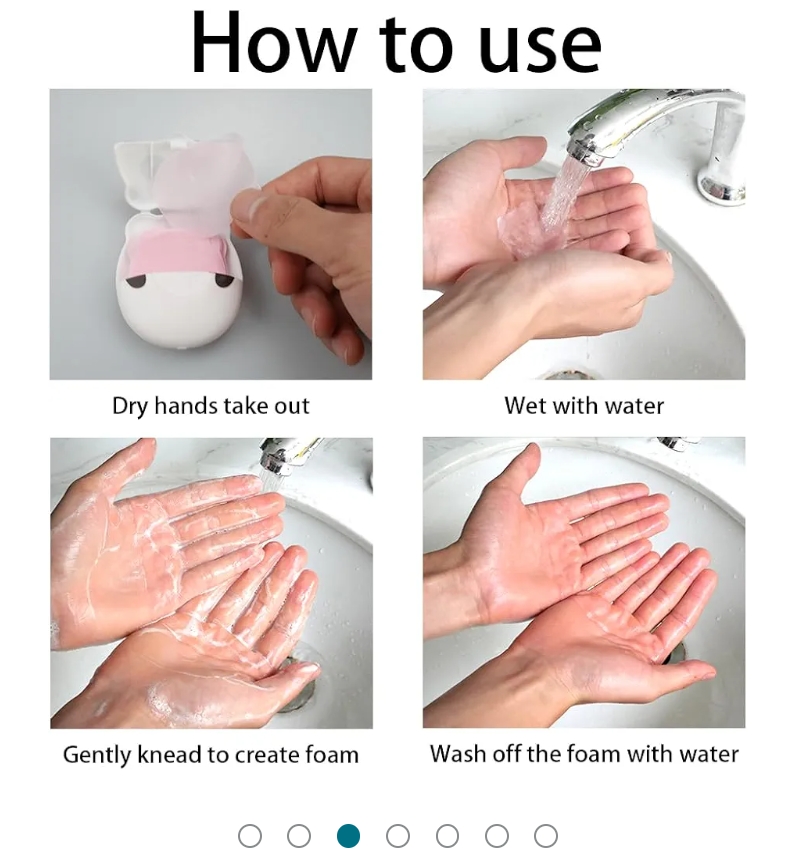 How to use

Dry hands take out

Wet with water

Gently knead to create foam

Wash off the foam with water