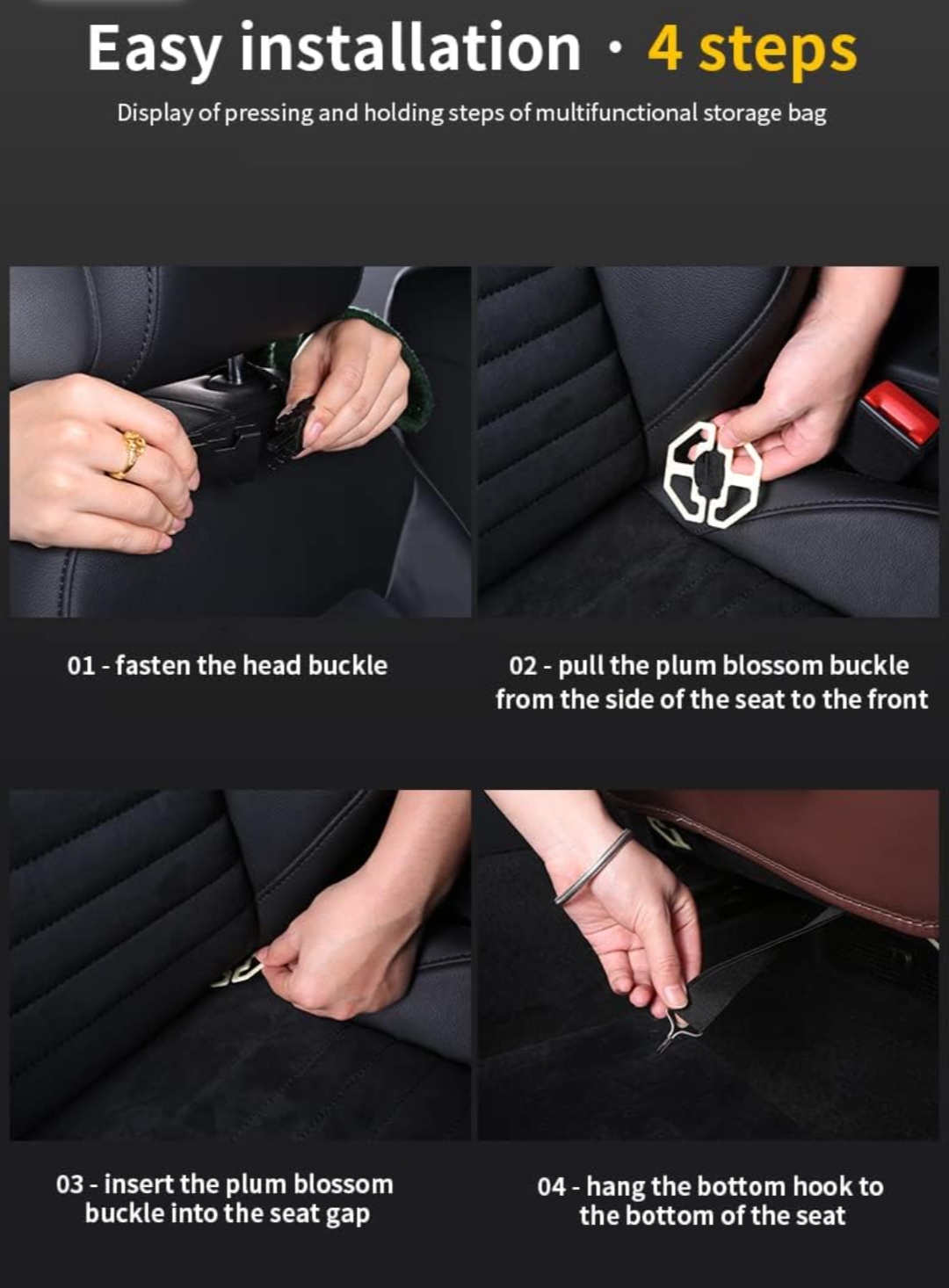 Easy installation · 4 steps

Display of pressing and holding steps of multifunctional storage bag

01 - fasten the head buckle

02 - pull the plum blossom buckle from the side of the seat to the front

03 - insert the plum blossom buckle into the seat gap

04 - hang the bottom hook to the bottom of the seat