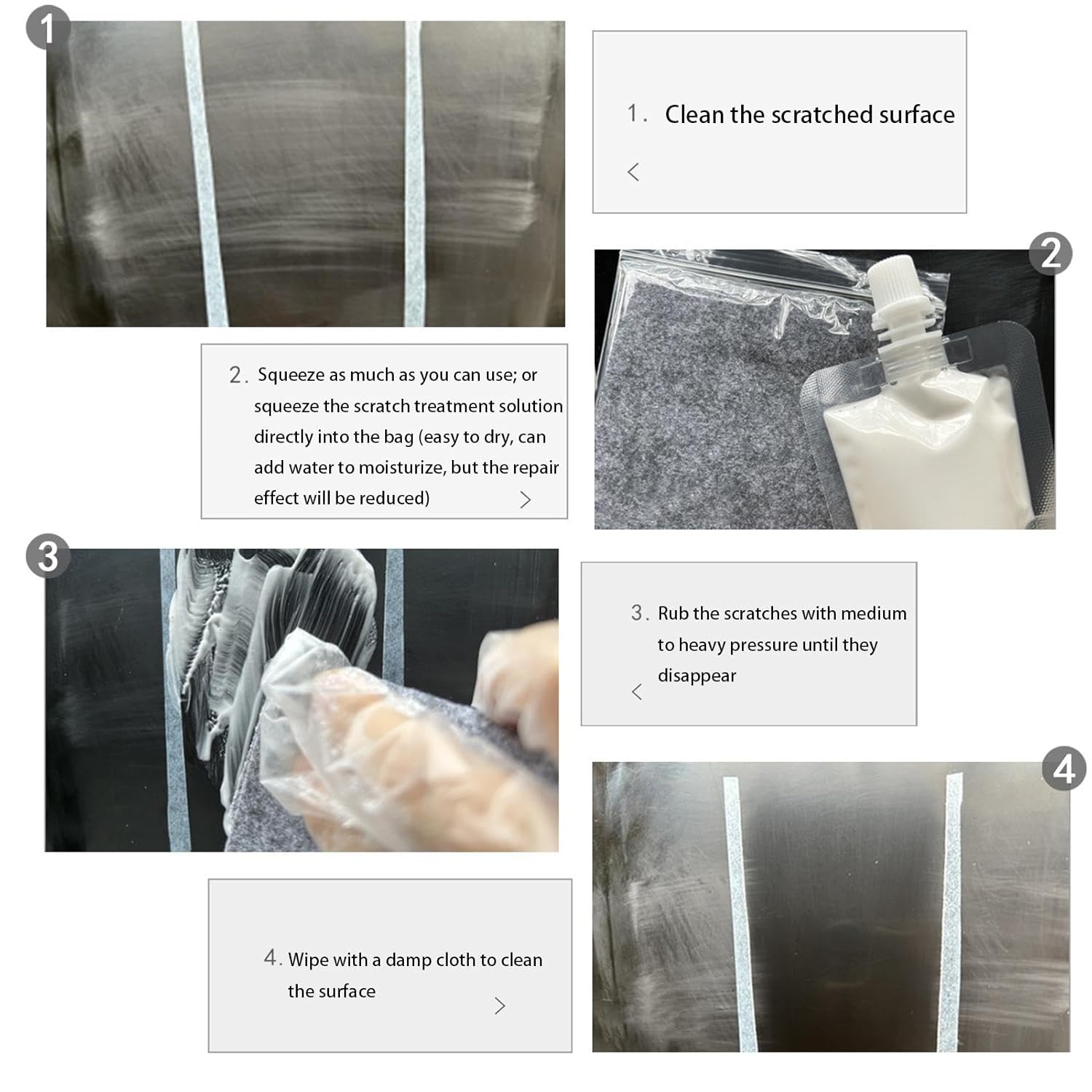 1

1. Clean the scratched surface

<

2

2. Squeeze as much as you can use; or squeeze the scratch treatment solution directly into the bag (easy to dry, can add water to moisturize, but the repair effect will be reduced) >

3

3. Rub the scratches with medium to heavy pressure until they disappear

<

4

4. Wipe with a damp cloth to clean the surface >