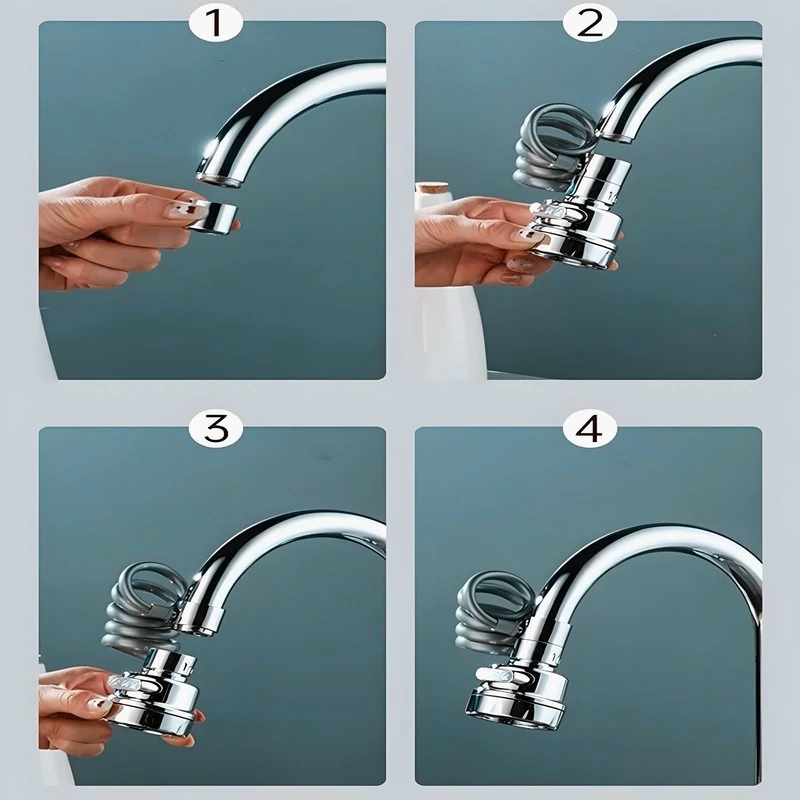 1

2

3

4