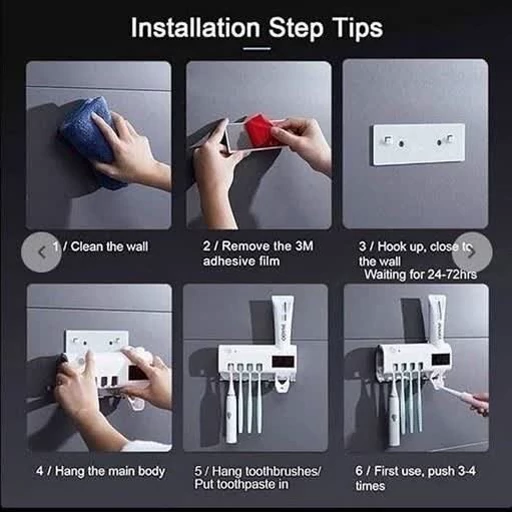 Installation Step Tips

1 / Clean the wall

2 / Remove the 3M adhesive film

3 / Hook up, close to the wall
Waiting for 24-72hrs

4 / Hang the main body

5 / Hang toothbrushes/ Put toothpaste in

6 / First use, push 3-4 times