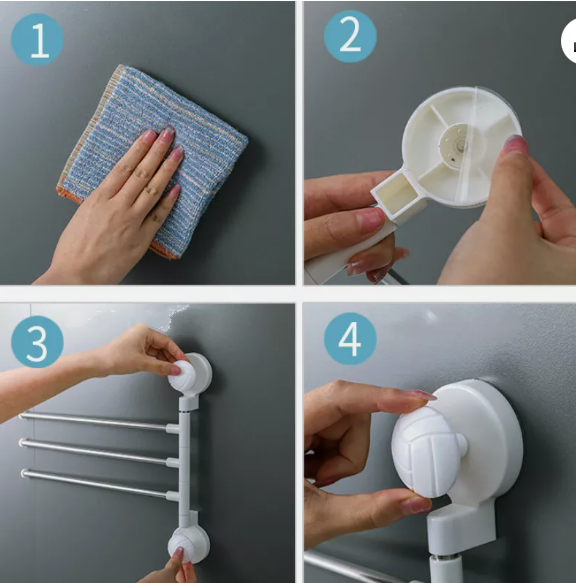 1

2

3

4