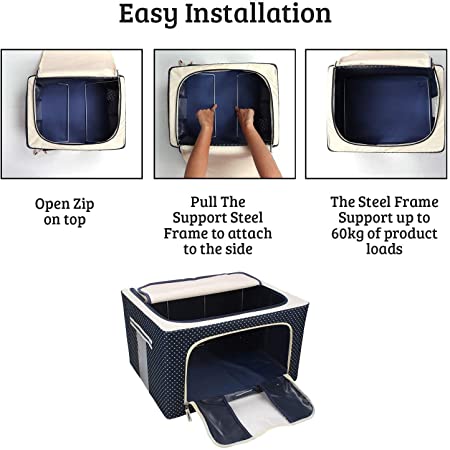 Easy Installation

Open Zip on top

Pull The Support Steel Frame to attach to the side

The Steel Frame Support up to 60kg of product loads