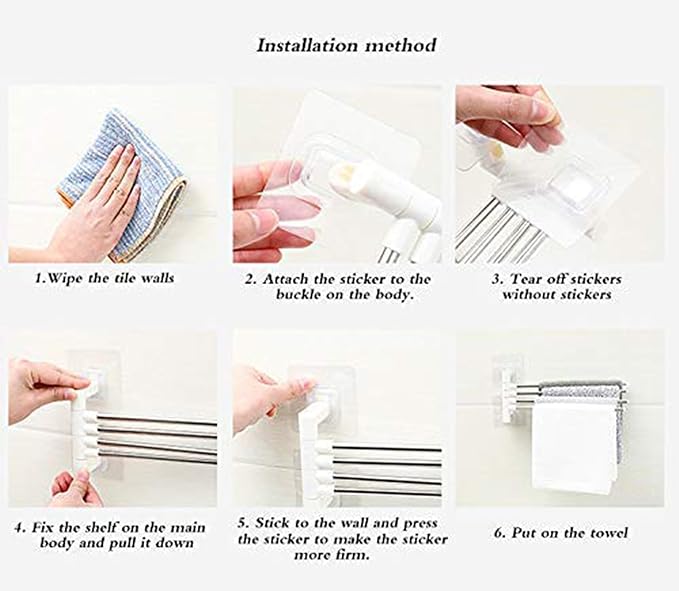 Installation method

1.Wipe the tile walls

2. Attach the sticker to the buckle on the body.

3. Tear off stickers without stickers

4. Fix the shelf on the main body and pull it down

5. Stick to the wall and press the sticker to make the sticker more firm.

6. Put on the towel