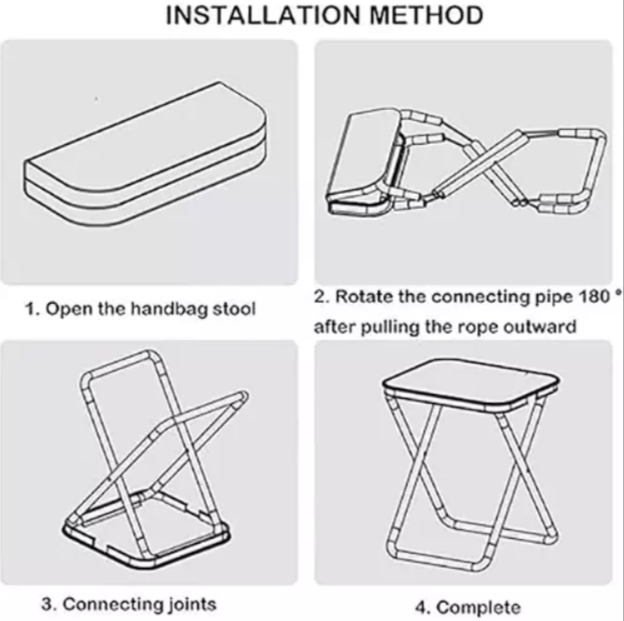 INSTALLATION METHOD

1. Open the handbag stool

2. Rotate the connecting pipe 180 ° after pulling the rope outward

3. Connecting joints

4. Complete